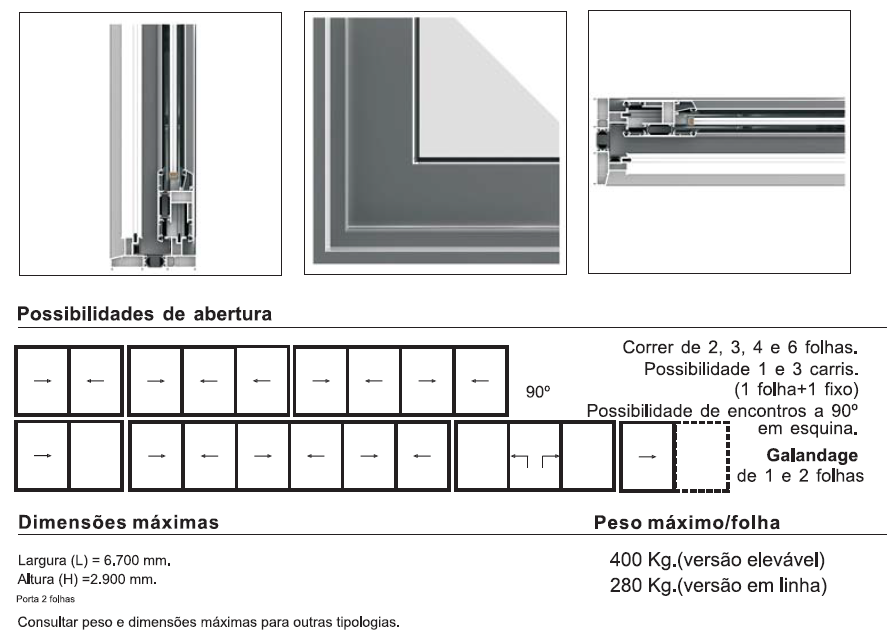 Possibilidades de abertura

90º

Correr de 2, 3, 4 e 6 folhas.
Possibilidade 1 e 3 carris.
(1 folha+1 fixo)
Possibilidade de encontros a 90º em esquina.
Galandage
de 1 e 2 folhas

Dimensões máximas

Largura (L) = 6.700 mm.
Altura (H) =2.900 mm.
Porta 2 folhas

Consultar peso e dimensões máximas para outras tipologias.

Peso máximo/folha

400 Kg.(versão elevável)
280 Kg.(versão em linha)