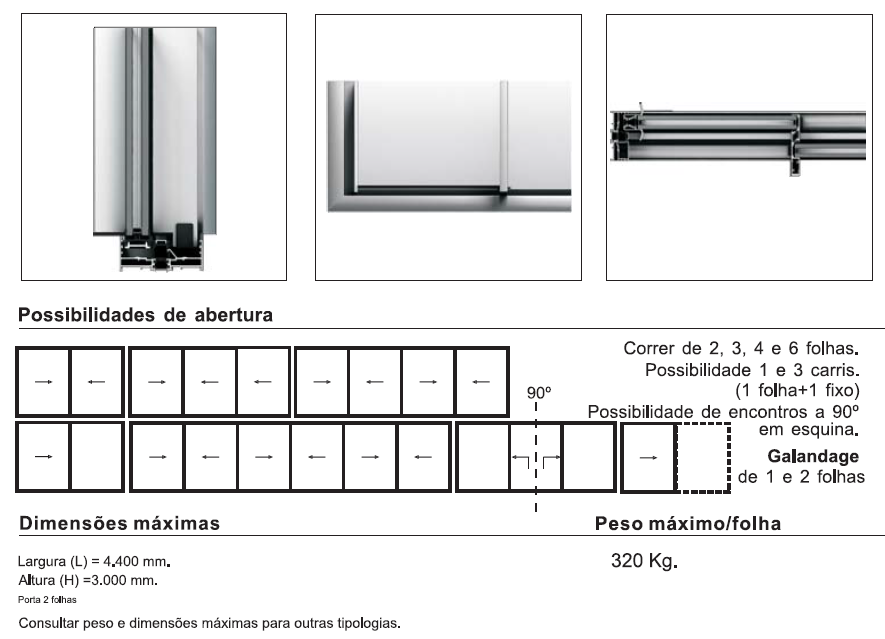 Possibilidades de abertura

90º

Correr de 2, 3, 4 e 6 folhas.
Possibilidade 1 e 3 carris.
(1 folha+1 fixo)
Possibilidade de encontros a 90º em esquina.

Galandage
de 1 e 2 folhas

Dimensões máximas

Largura (L) = 4.400 mm.
Altura (H) =3.000 mm.
Porta 2 folhas

Consultar peso e dimensões máximas para outras tipologias.

Peso máximo/folha

320 Kg.